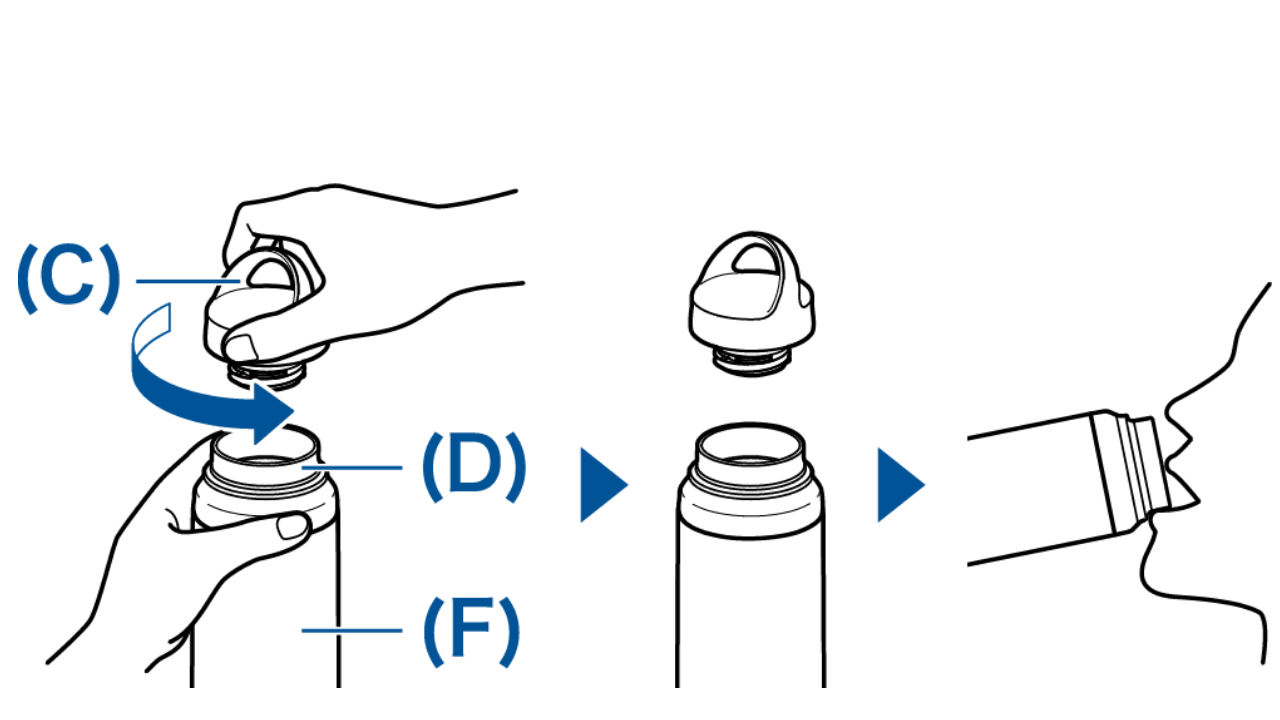 (C)
(D)
(F)