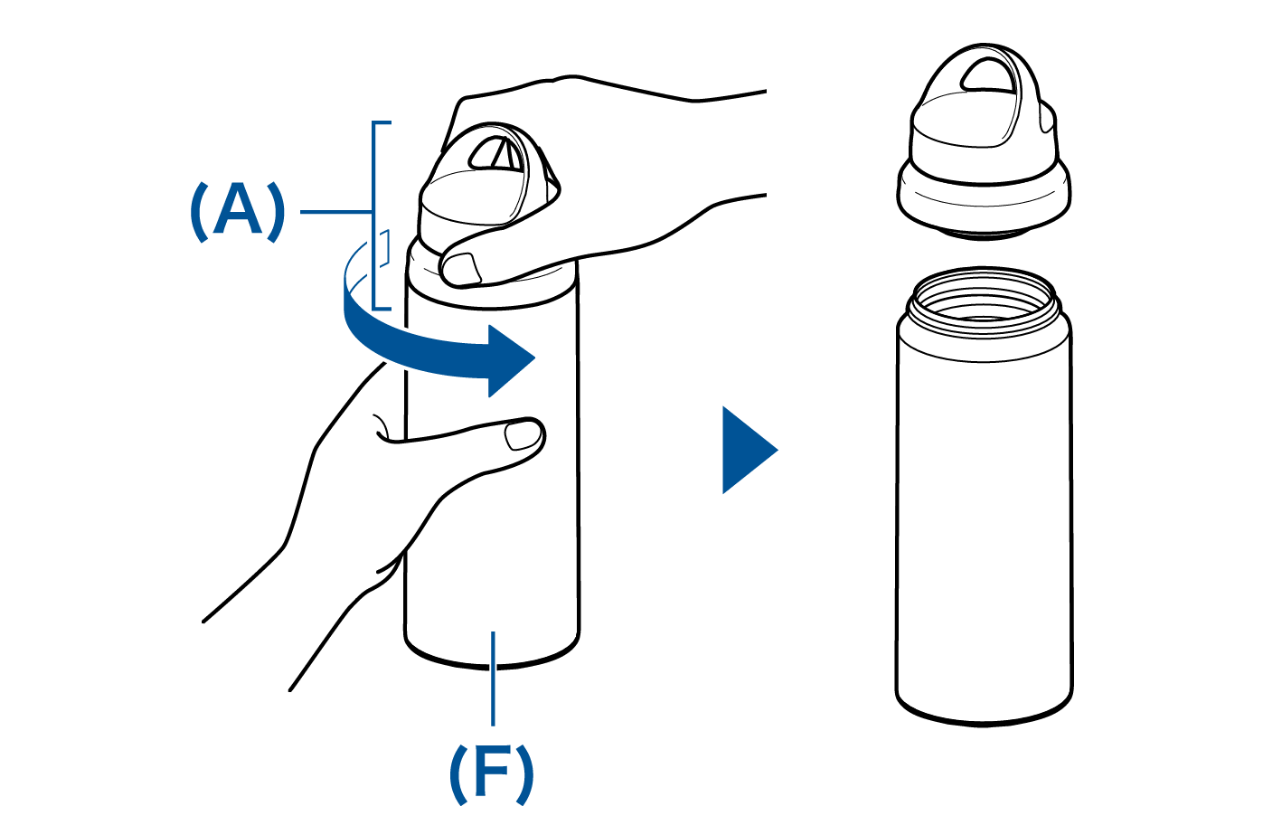 (A)

(F)