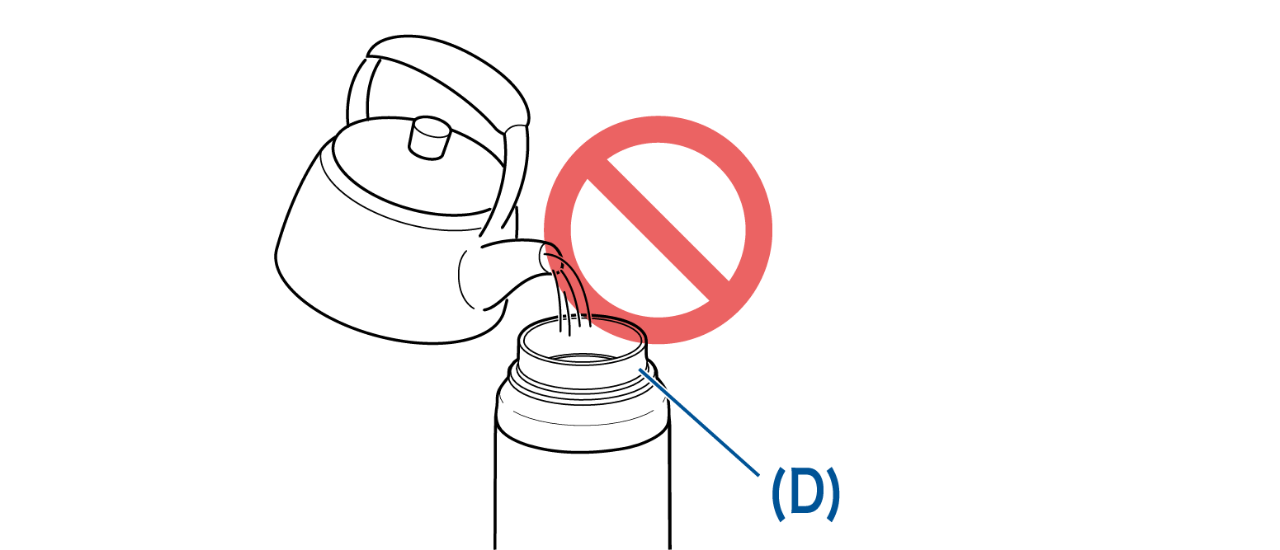 (D)