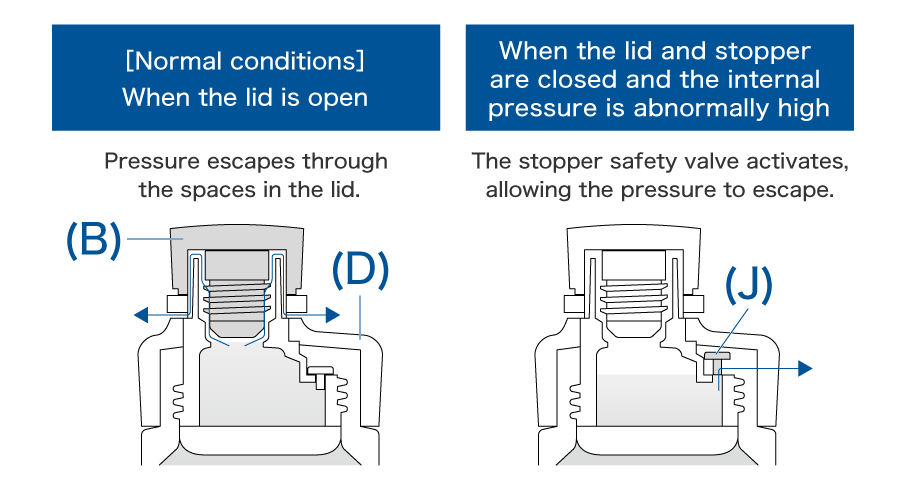 [Normal conditions]
When the lid is open

Pressure escapes through the spaces in the lid.

(B)

(D)

When the lid and stopper are closed and the internal pressure is abnormally high

The stopper safety valve activates, allowing the pressure to escape.

(J)