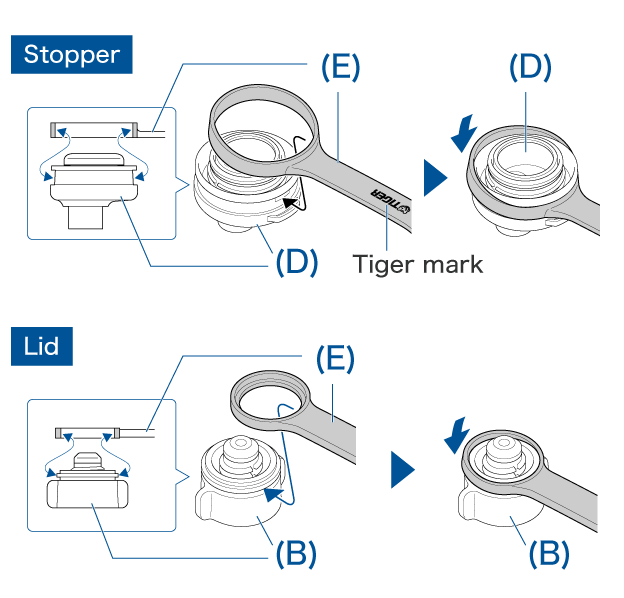 Stopper

(E)

(D)

TIGER

(D)

Tiger mark

Lid

(E)

(B)

(B)