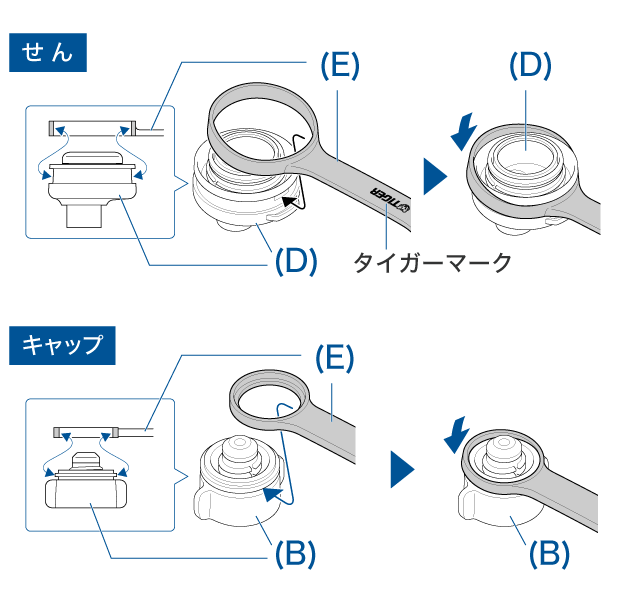 せん

(E)

(D)

TIGER

(D)

タイガーマーク

キャップ

(E)

(B)

(B)